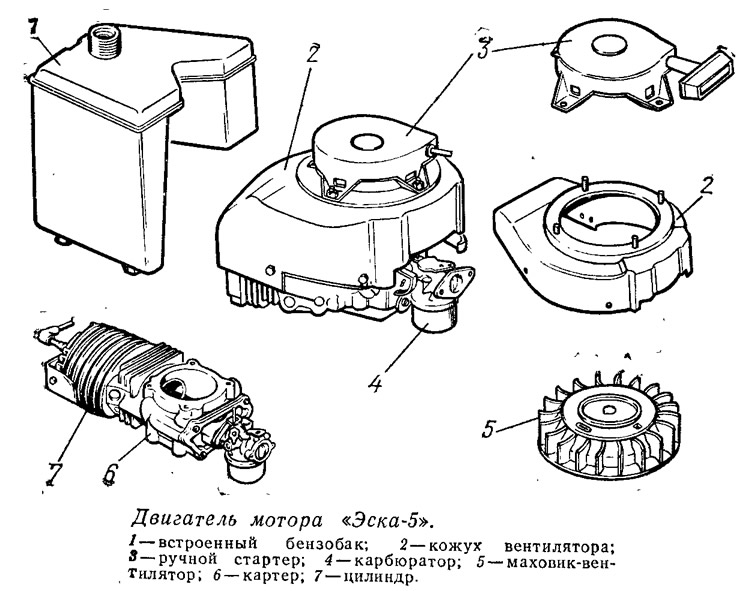 1
2
3
2
4
5
7
6

Двигатель мотора «Эска-5».

1 — встроенный бензобак; 2 — кожух вентилятора; 3 — ручной стартер; 4 — карбюратор; 5 — маховик-вентилятор; 6 — картер; 7 — цилиндр.