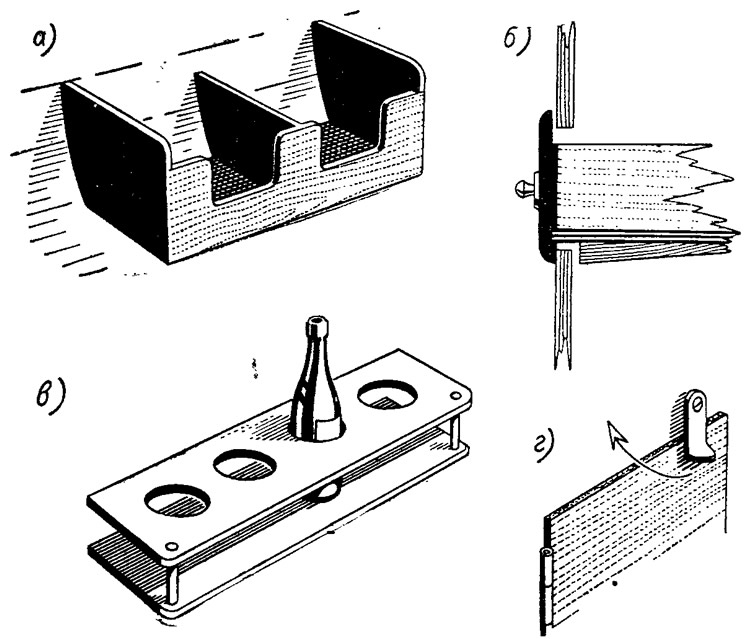 а)

б)

в)

г)