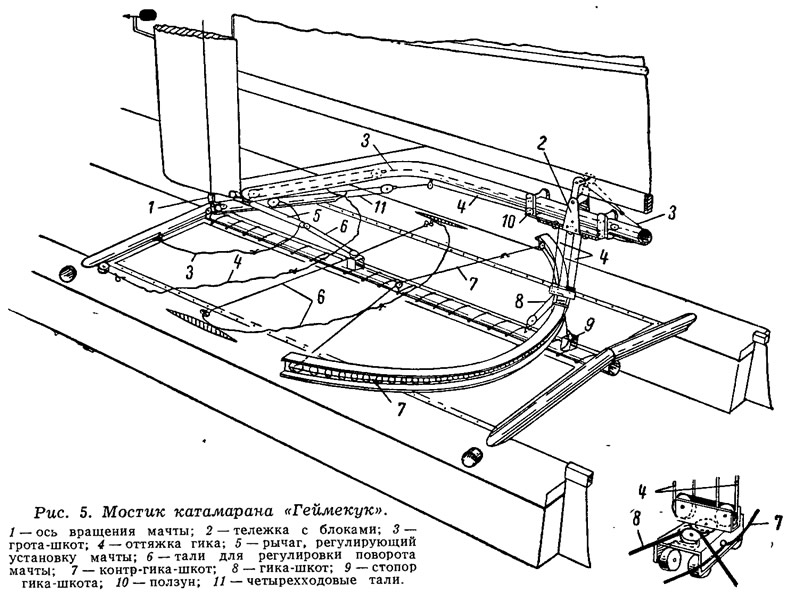 3
2
1
11
4
10
3
5
6
4
3
4
7
6
8
9
7
4
8
7

Рис. 5. Мостик катамарана «Геймекук».

1 — ось вращения мачты; 2 — тележка с блоками; 3 — грота-шкот; 4 — оттяжка гика; 5 — рычаг, регулирующий установку мачты; 6 — тали для регулировки поворота мачты; 7 — контр-гика-шкот; 8 — гика-шкот; 9 — стопор гика-шкота; 10 — ползун; 11 — четырехходовые тали.