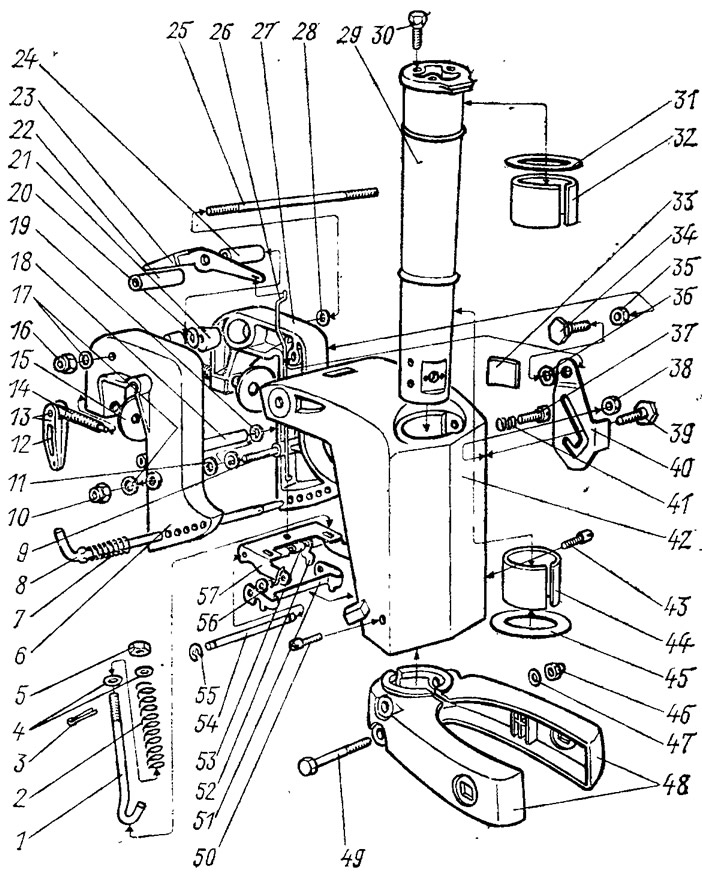 25 26 27 28 29 30
24
23
22
21
20
19
18
17
16
15
14
13
12
11
10
9
8
7
6
5
4
3
2
1
31
32
33
34
35
36
37
38
39
40
41
42
43
44
45
46
47
48
57
56
55
54
53
52
51
50
49