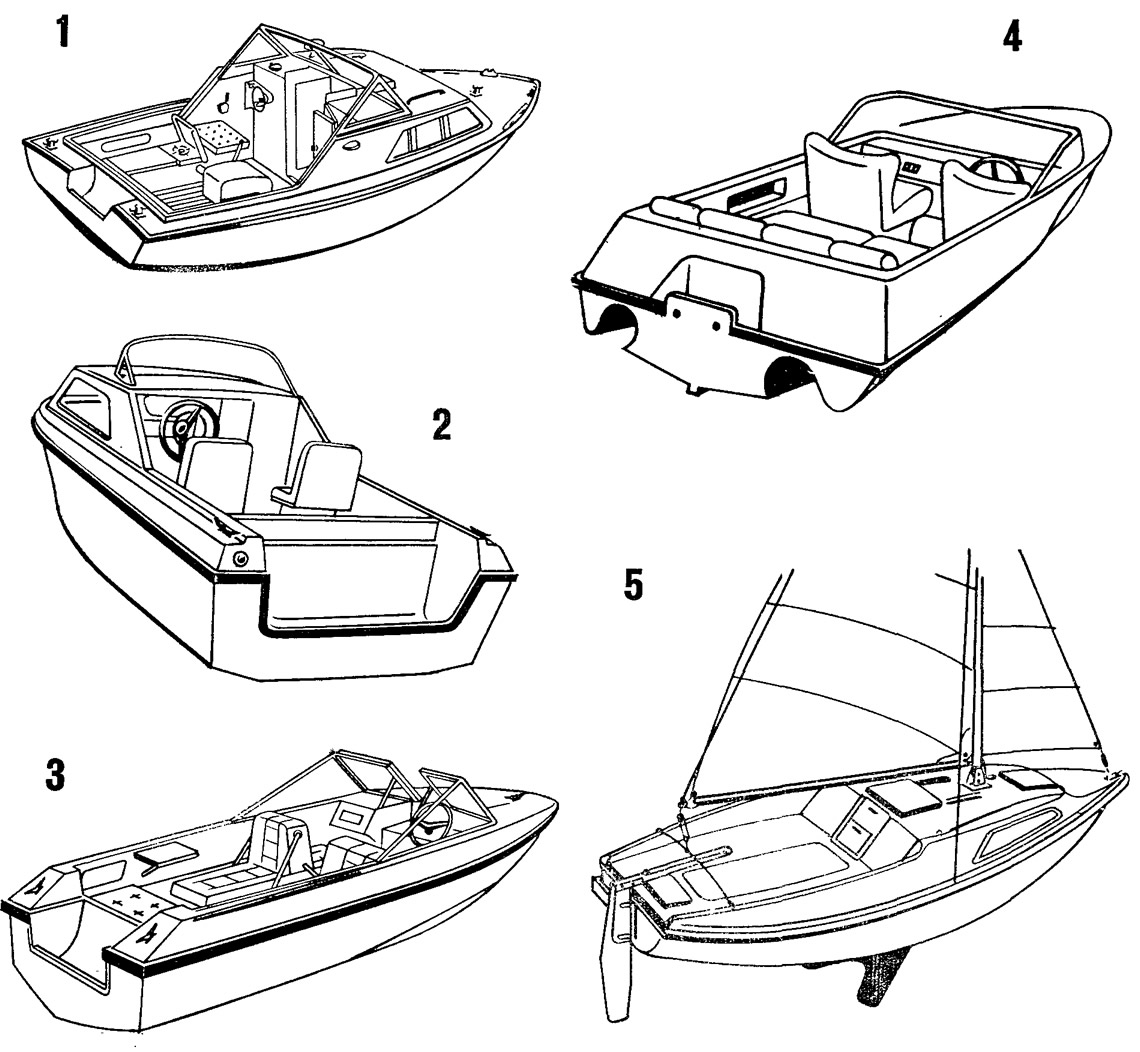 1

4

2

5

3