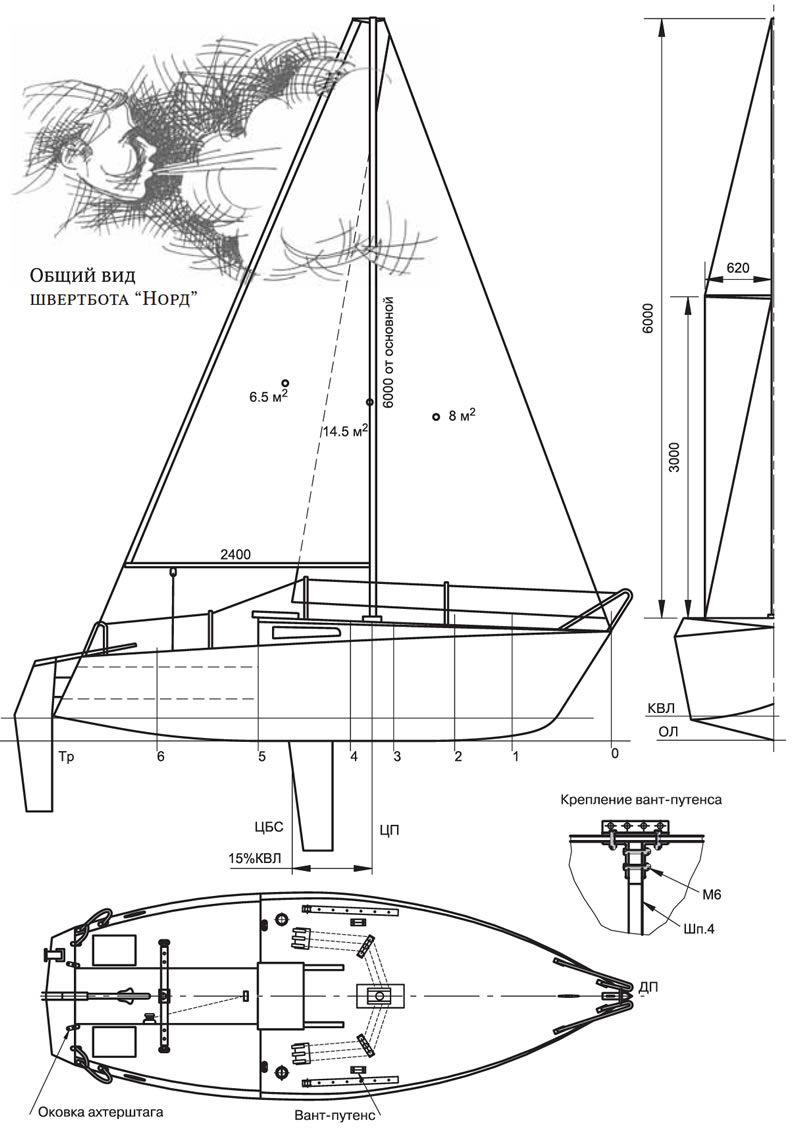 Общий вид
швертбота "Норд"

6.5 м$^2$

14.5 м$^2$

6000 от основной

8 м$^2$

2400

6000

620

3000

КВЛ

ОЛ

Тр

6

5

4

3

2

1

0

ЦБС

ЦП

15%КВЛ

Крепление вант-путенса

М6

Шп.4

ДП

Оковка ахтерштага

Вант-путенс