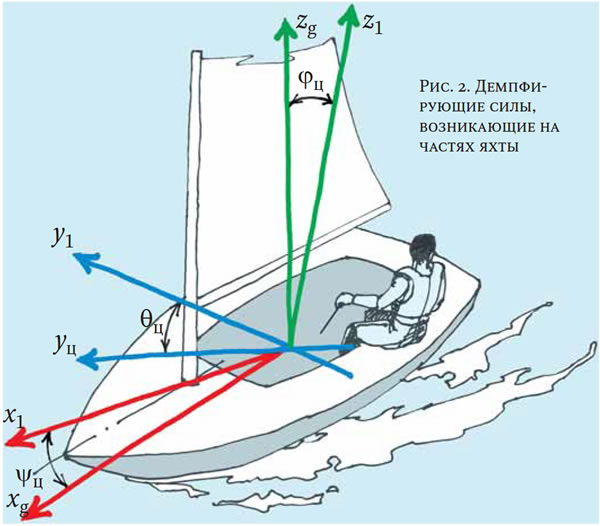 $z_g$

$z_1$

$\varphi_ц$

Рис. 2. Демпфирующие силы, возникающие на частях яхты

$y_1$

$\theta_ц$

$y_ц$

$x_1$

$\psi_ц$

$x_g$