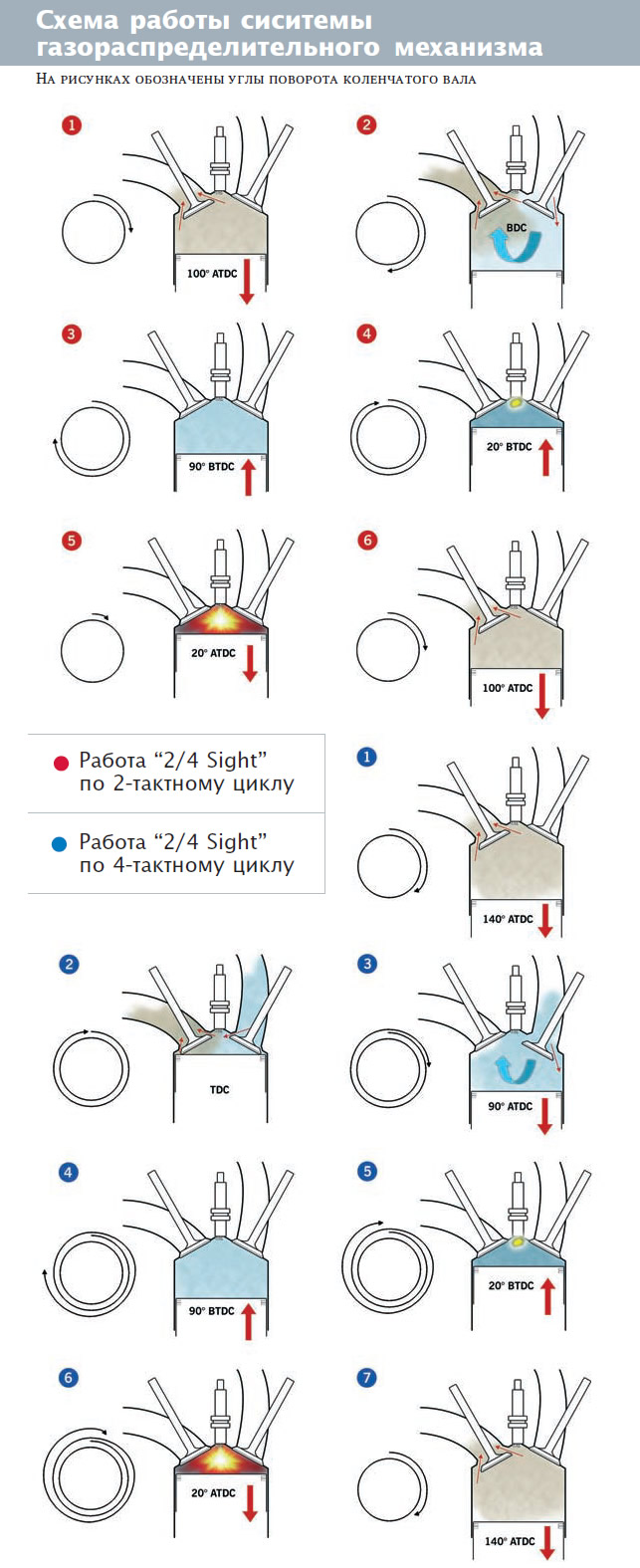 Схема работы сиситемы газораспределительного механизма

На рисунках обозначены углы поворота коленчатого вала

1

100° ATDC

2

BDC

3

90° BTDC

4

20° BTDC

5

20° ATDC

6

100° ATDC

Работа “2/4 Sight” по 2-тактному циклу

Работа “2/4 Sight” по 4-тактному циклу

1

140° ATDC

2

TDC

3

90° ATDC

4

90° BTDC

5

20° BTDC

6

20° ATDC

7

140° ATDC