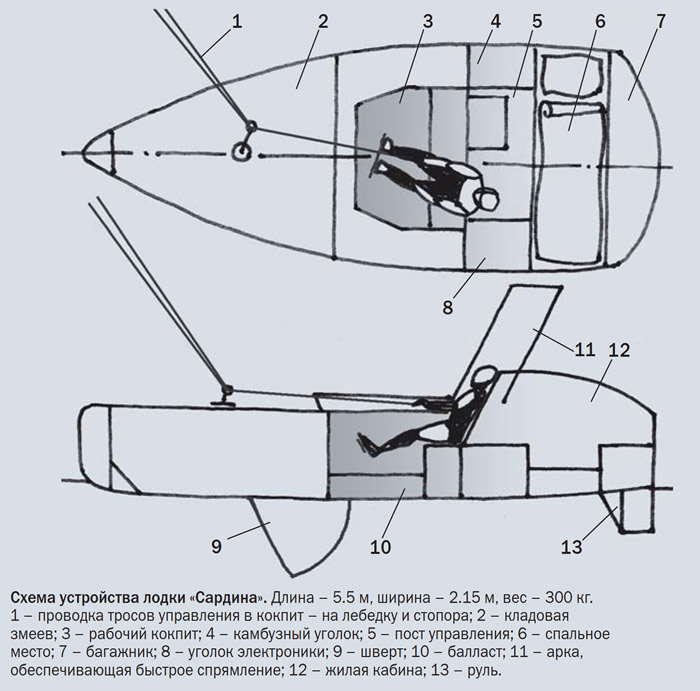 1 2 3 4 5 6 7

8

11 12

9 10 13

Схема устройства лодки «Сардина». Длина – 5.5 м, ширина – 2.15 м, вес – 300 кг. 1 – проводка тросов управления в кокпит – на лебедку и стопора; 2 – кладовая змеев; 3 – рабочий кокпит; 4 – камбузный уголок; 5 – пост управления; 6 – спальное место; 7 – багажник; 8 – уголок электроники; 9 – шверт; 10 – балласт; 11 – арка, обеспечивающая быстрое спрямление; 12 – жилая кабина; 13 – руль.